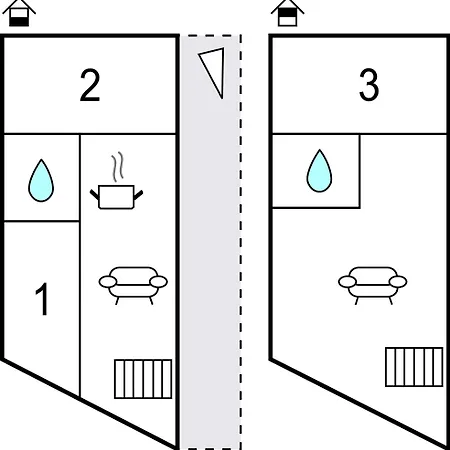 2

1

3